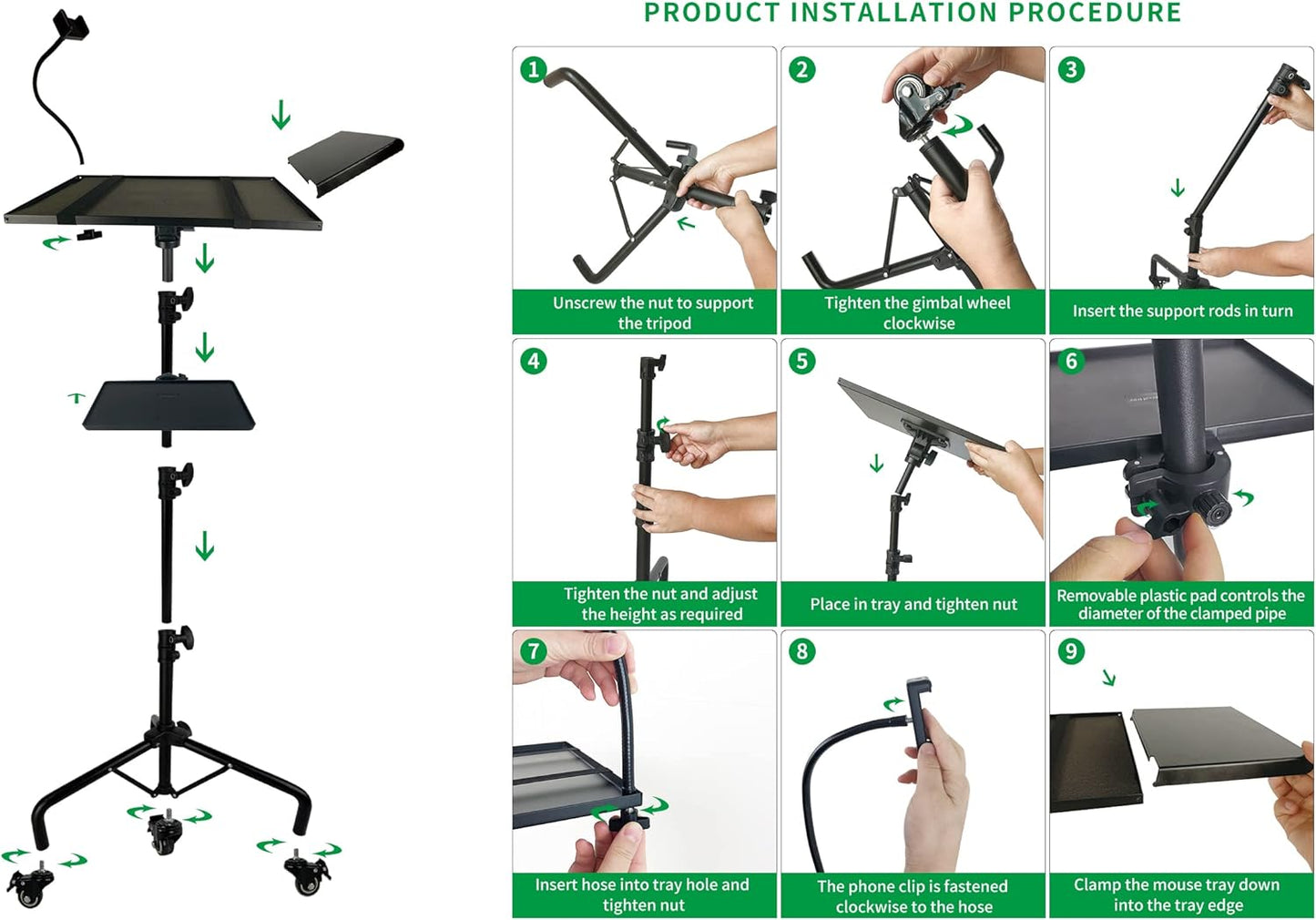 PRODUCT INSTALLATION PROCEDURE

1
Unscrew the nut to support the tripod

2
Tighten the gimbal wheel clockwise

3
Insert the support rods in turn

4
Tighten the nut and adjust the height as required

5
Place in tray and tighten nut

6
Removable plastic pad controls the diameter of the clamped pipe

7
Insert hose into tray hole and tighten nut

8
The phone clip is fastened clockwise to the hose

9
Clamp the mouse tray down into the tray edge