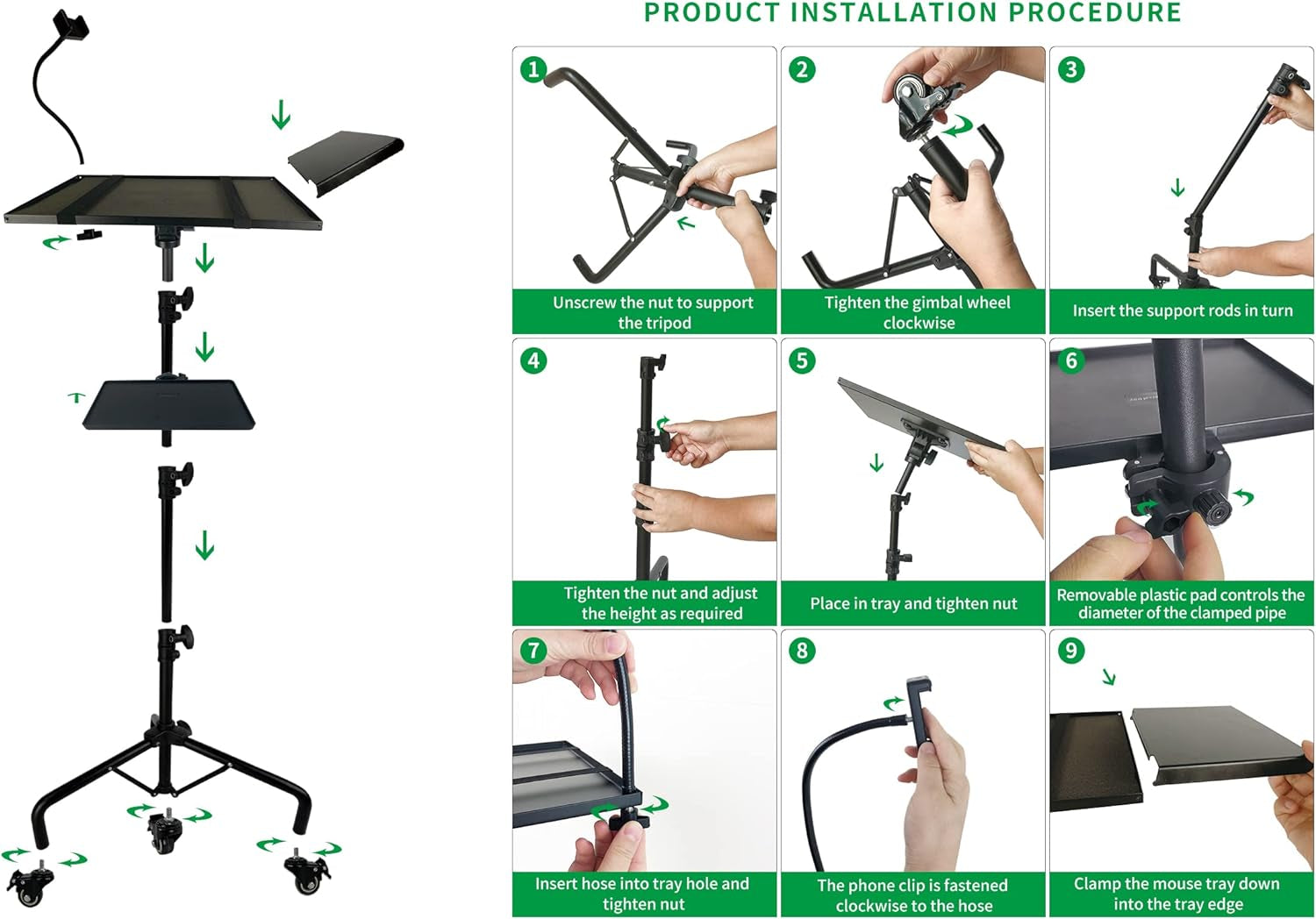 PRODUCT INSTALLATION PROCEDURE

1
Unscrew the nut to support the tripod

2
Tighten the gimbal wheel clockwise

3
Insert the support rods in turn

4
Tighten the nut and adjust the height as required

5
Place in tray and tighten nut

6
Removable plastic pad controls the diameter of the clamped pipe

7
Insert hose into tray hole and tighten nut

8
The phone clip is fastened clockwise to the hose

9
Clamp the mouse tray down into the tray edge