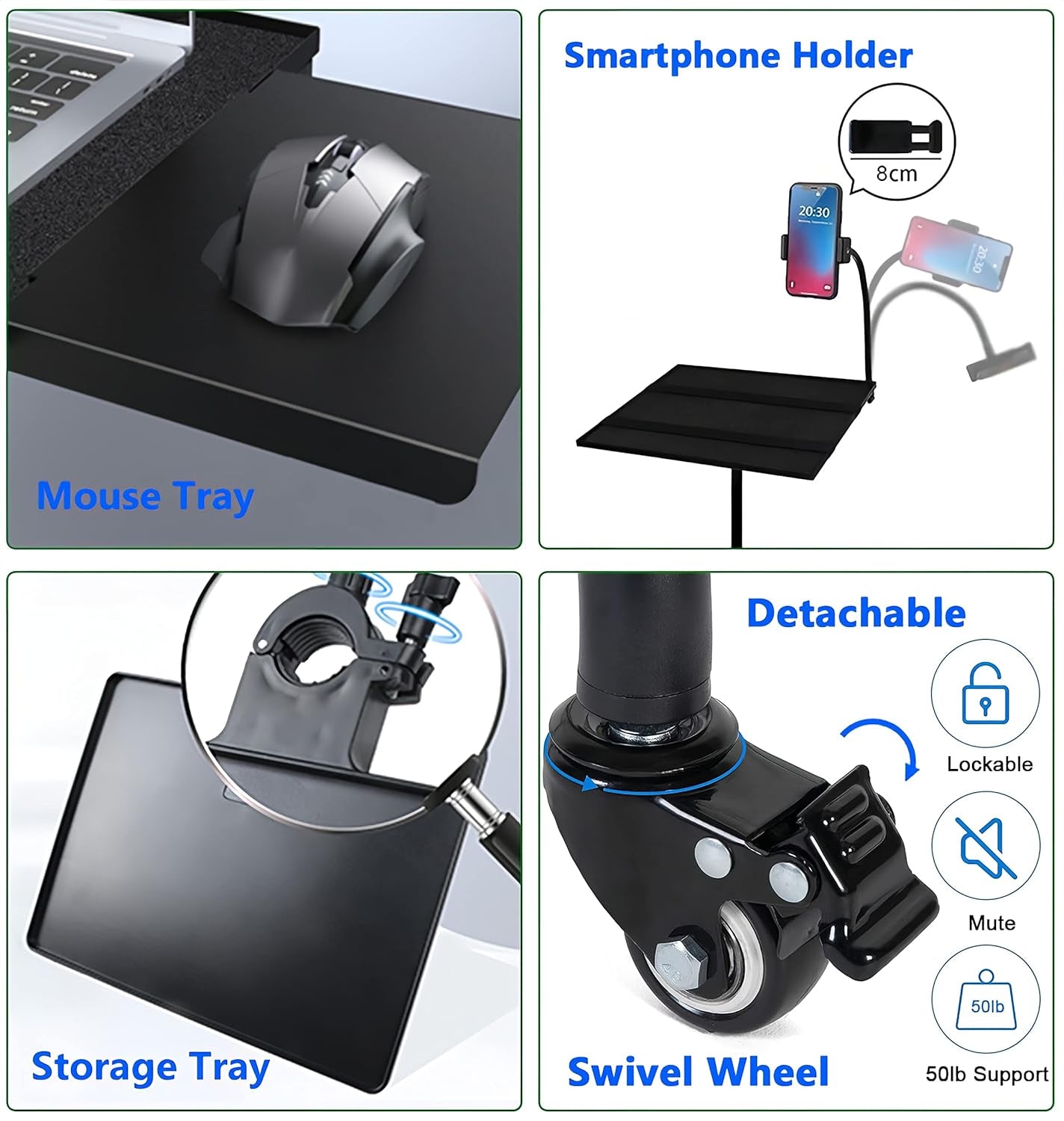 Mouse Tray

Smartphone Holder

8cm

20:30

20:30

Storage Tray

Detachable

Lockable

Mute

50lb

50lb Support

Swivel Wheel